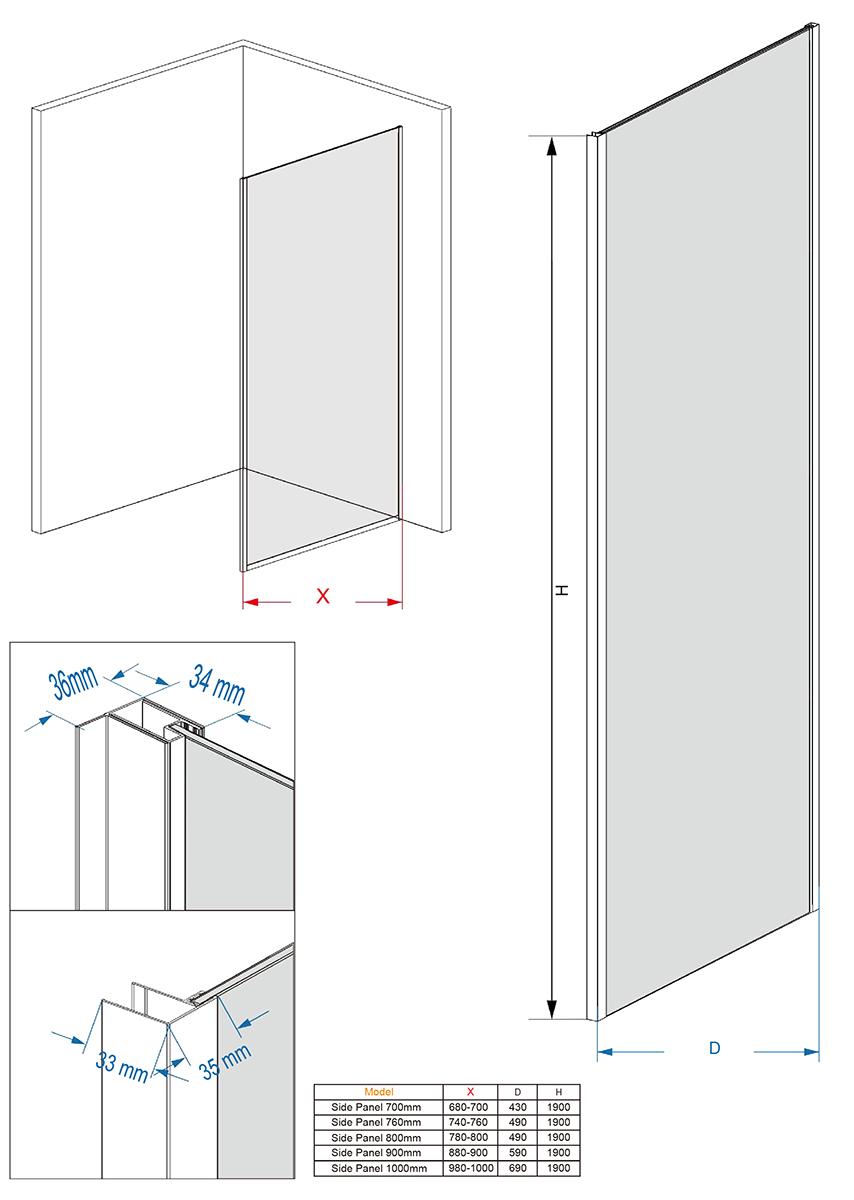 X

H

D

36mm

34 mm

33 mm

35 mm

| Model | X | D | H |
|---|---|---|---|
| Side Panel 700mm | 680-700 | 430 | 1900 |
| Side Panel 760mm | 740-760 | 490 | 1900 |
| Side Panel 800mm | 780-800 | 490 | 1900 |
| Side Panel 900mm | 880-900 | 590 | 1900 |
| Side Panel 1000mm | 980-1000 | 690 | 1900 |