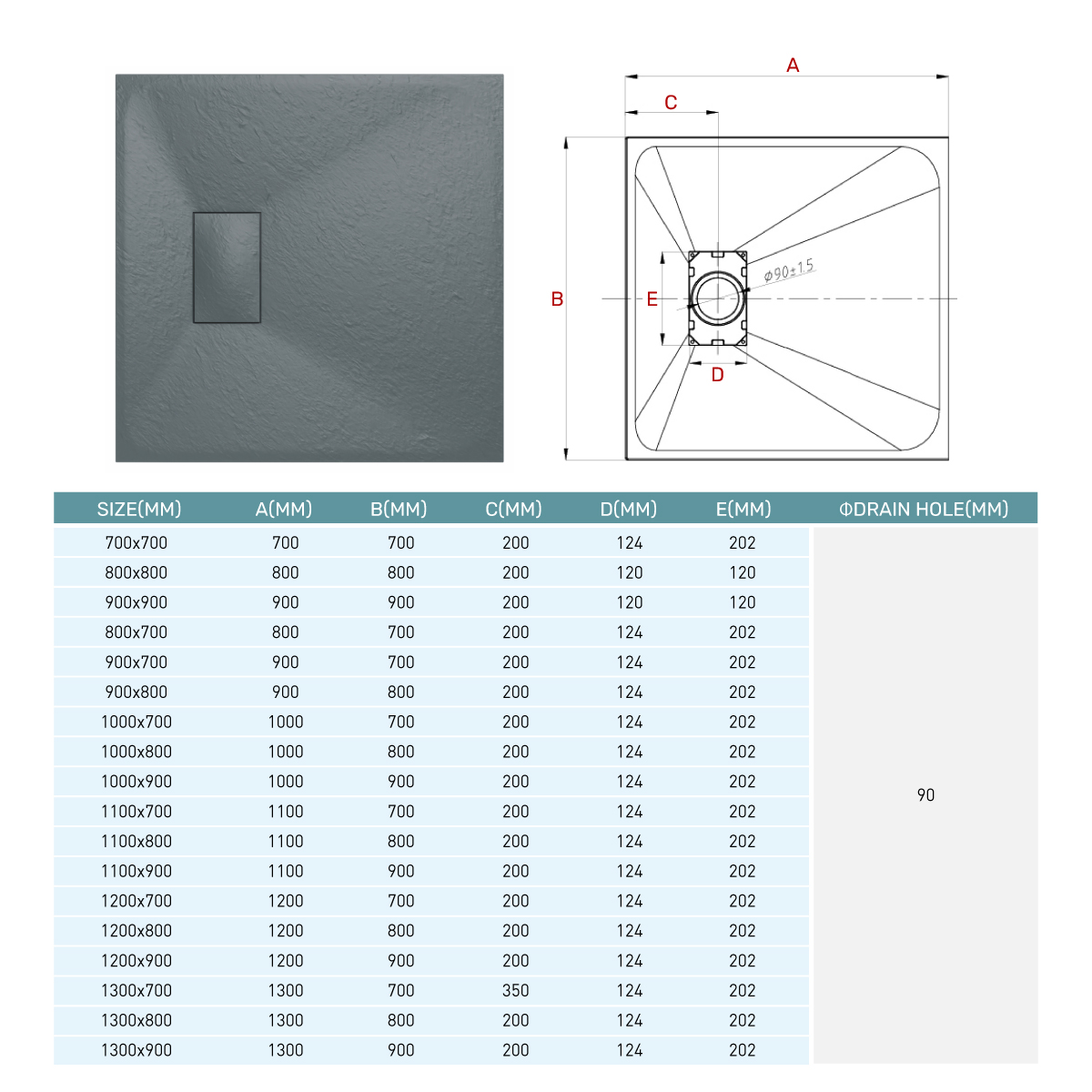 A

C

B

E

$\phi 90 \pm 1.5$

D

| SIZE(MM) | A(MM) | B(MM) | C(MM) | D(MM) | E(MM) | ΦDRAIN HOLE(MM) |
|---|---|---|---|---|---|---|
| 700x700 | 700 | 700 | 200 | 124 | 202 | 90 |
| 800x800 | 800 | 800 | 200 | 120 | 120 | |
| 900x900 | 900 | 900 | 200 | 120 | 120 | |
| 800x700 | 800 | 700 | 200 | 124 | 202 | |
| 900x700 | 900 | 700 | 200 | 124 | 202 | |
| 900x800 | 900 | 800 | 200 | 124 | 202 | |
| 1000x700 | 1000 | 700 | 200 | 124 | 202 | |
| 1000x800 | 1000 | 800 | 200 | 124 | 202 | |
| 1000x900 | 1000 | 900 | 200 | 124 | 202 | |
| 1100x700 | 1100 | 700 | 200 | 124 | 202 | |
| 1100x800 | 1100 | 800 | 200 | 124 | 202 | |
| 1100x900 | 1100 | 900 | 200 | 124 | 202 | |
| 1200x700 | 1200 | 700 | 200 | 124 | 202 | |
| 1200x800 | 1200 | 800 | 200 | 124 | 202 | |
| 1200x900 | 1200 | 900 | 200 | 124 | 202 | |
| 1300x700 | 1300 | 700 | 350 | 124 | 202 | |
| 1300x800 | 1300 | 800 | 200 | 124 | 202 | |
| 1300x900 | 1300 | 900 | 200 | 124 | 202 | |