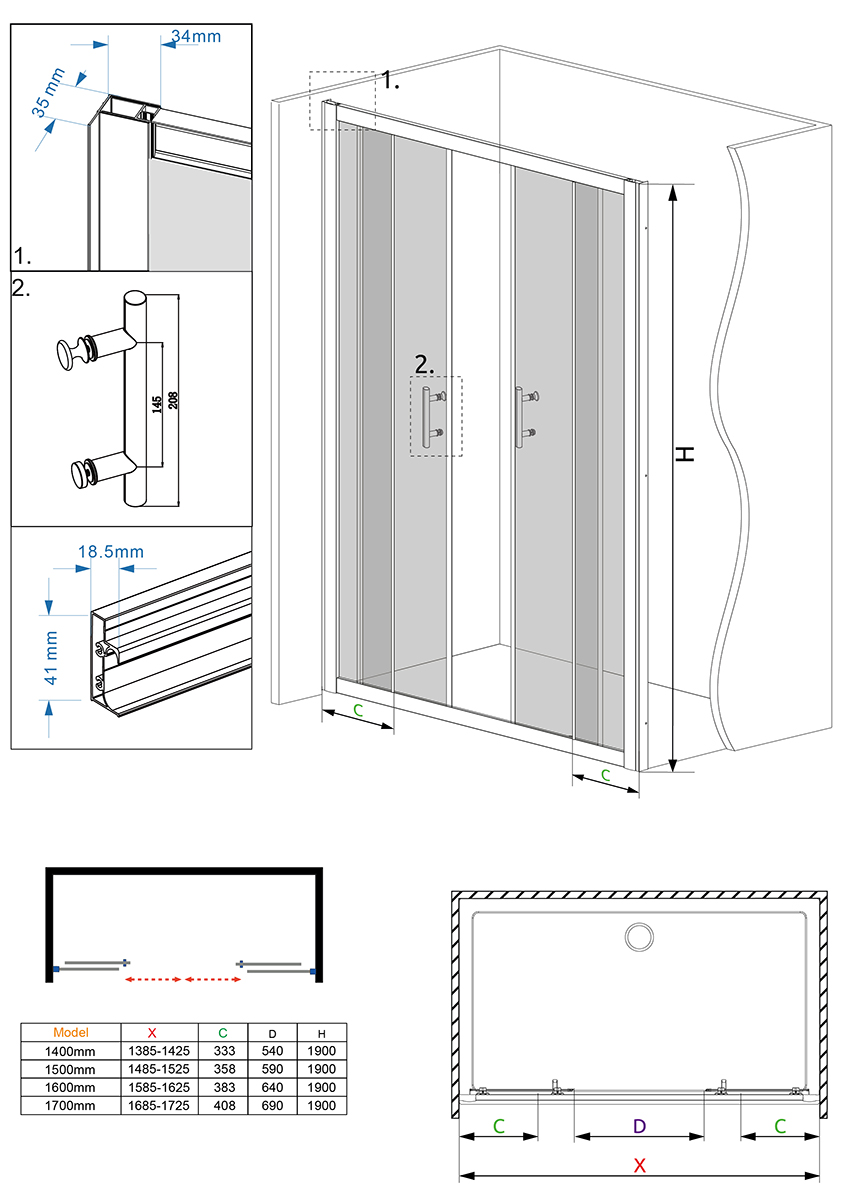 34mm
35 mm
1.
2.
145
208
18.5mm
41 mm
1.
2.
H
C
C

| Model | X | C | D | H |
|---|---|---|---|---|
| 1400mm | 1385-1425 | 333 | 540 | 1900 |
| 1500mm | 1485-1525 | 358 | 590 | 1900 |
| 1600mm | 1585-1625 | 383 | 640 | 1900 |
| 1700mm | 1685-1725 | 408 | 690 | 1900 |

C
D
C
X