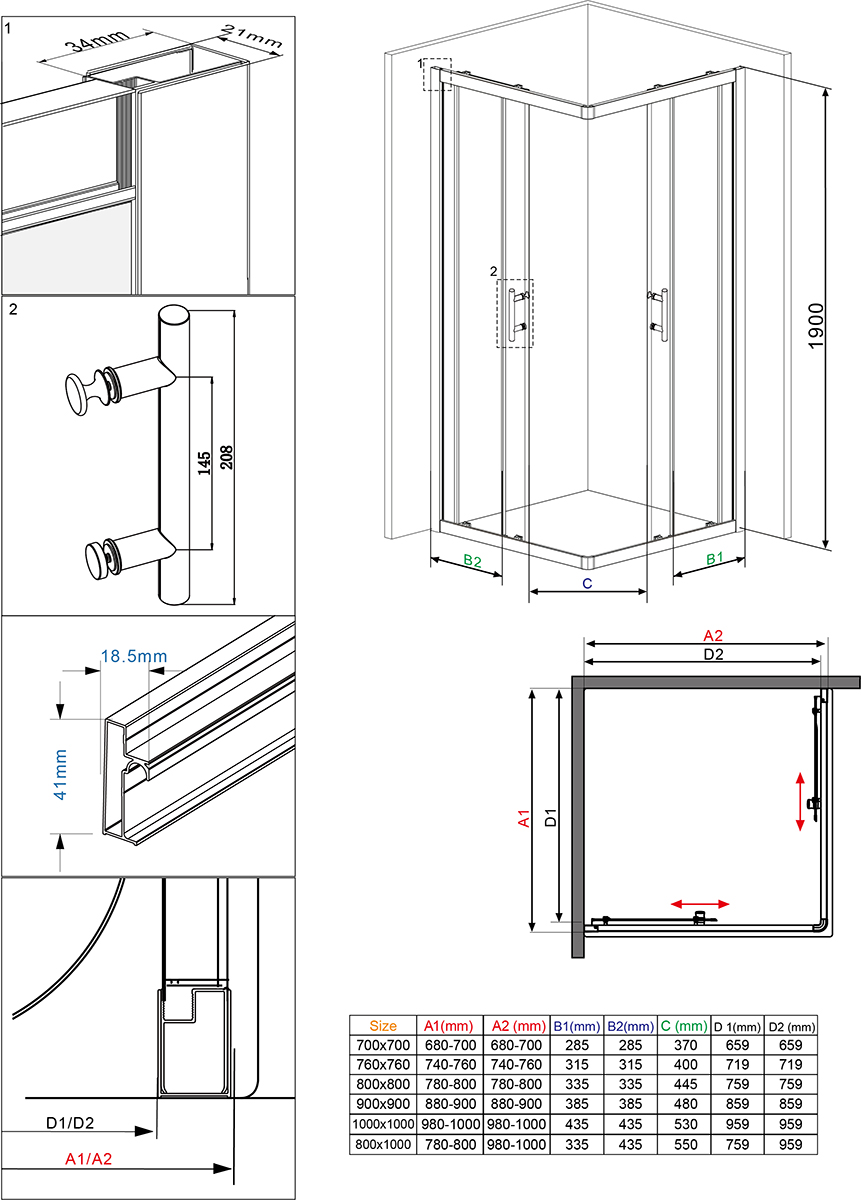 1

34mm

21mm

2

145

208

18.5mm

41mm

D1/D2

A1/A2

1

2

1900

B2

C

B1

A2

D2

A1

D1

| Size | A1(mm) | A2 (mm) | B1(mm) | B2(mm) | C (mm) | D 1(mm) | D2 (mm) |
|---|---|---|---|---|---|---|---|
| 700x700 | 680-700 | 680-700 | 285 | 285 | 370 | 659 | 659 |
| 760x760 | 740-760 | 740-760 | 315 | 315 | 400 | 719 | 719 |
| 800x800 | 780-800 | 780-800 | 335 | 335 | 445 | 759 | 759 |
| 900x900 | 880-900 | 880-900 | 385 | 385 | 480 | 859 | 859 |
| 1000x1000 | 980-1000 | 980-1000 | 435 | 435 | 530 | 959 | 959 |
| 800x1000 | 780-800 | 980-1000 | 335 | 435 | 550 | 759 | 959 |