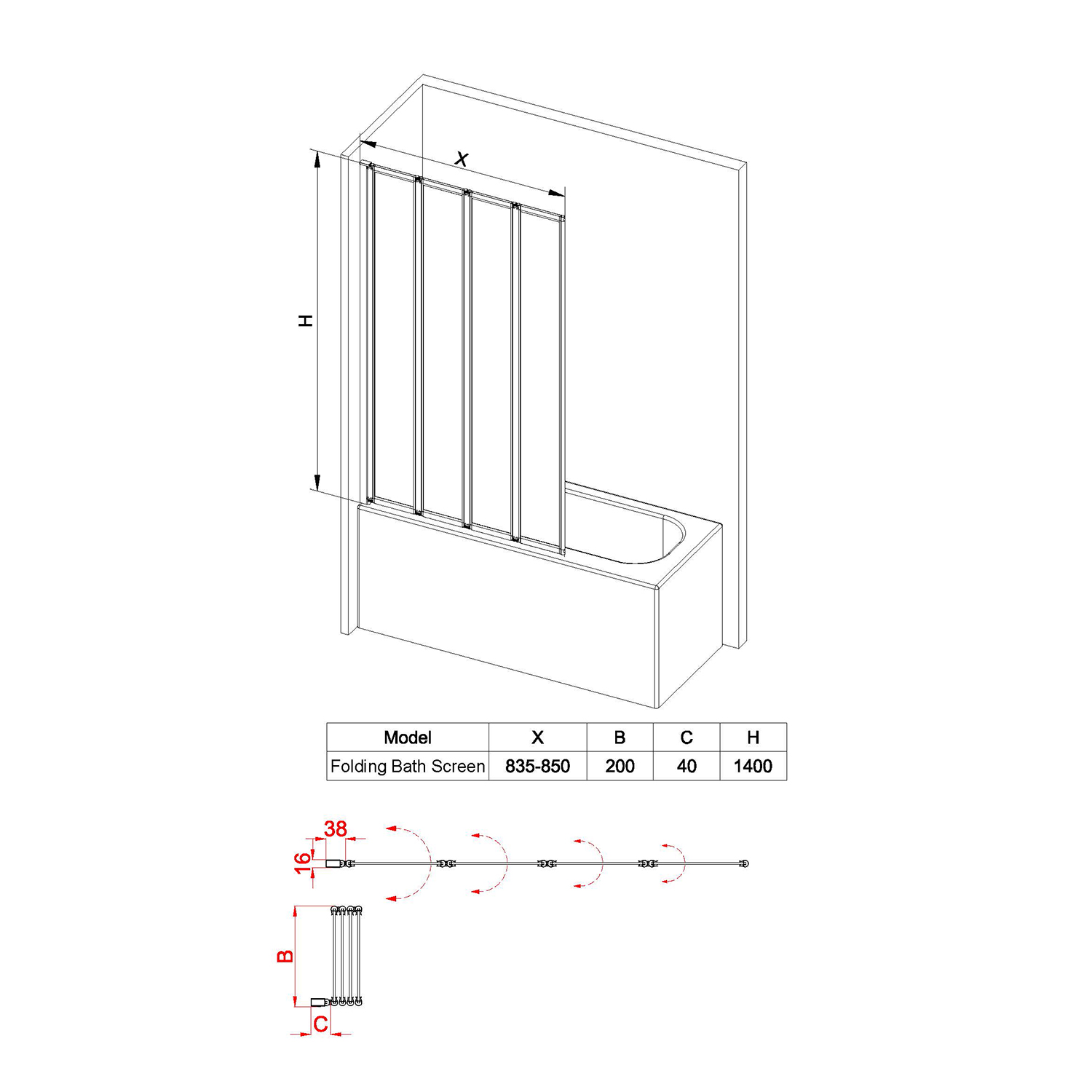 X

H

| Model | X | B | C | H |
|---|---|---|---|---|
| Folding Bath Screen | 835-850 | 200 | 40 | 1400 |

38

16

B

C